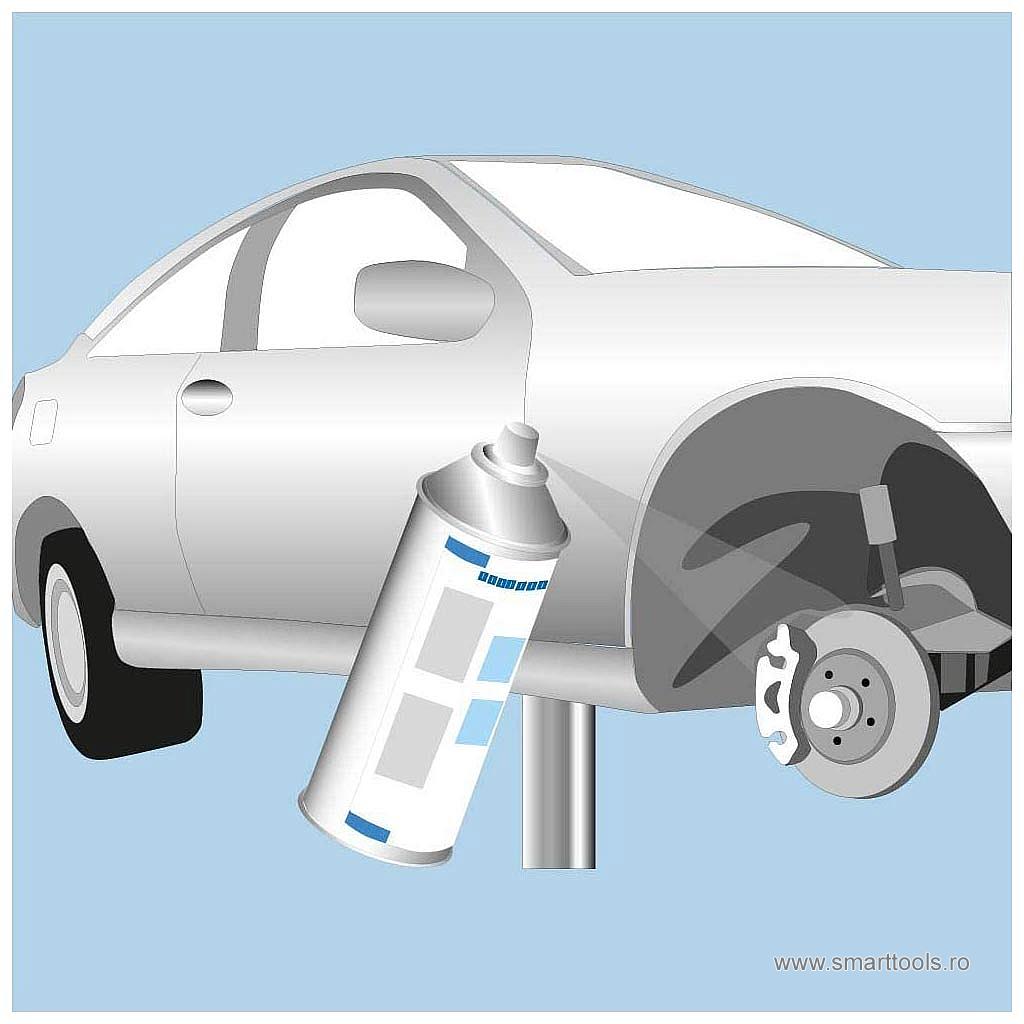 www.smarttools.ro